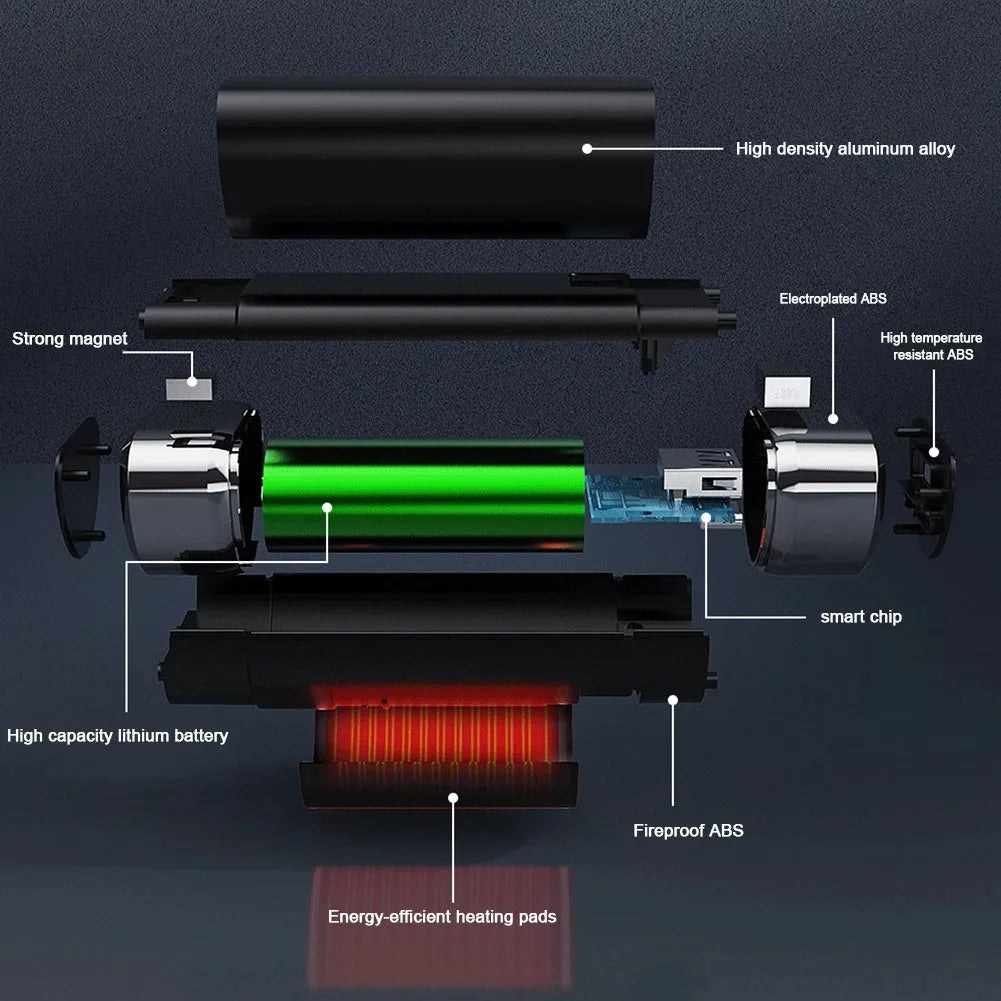 High density aluminum alloy

Electroplated ABS

Strong magnet

High temperature resistant ABS

smart chip

High capacity lithium battery

Fireproof ABS

Energy-efficient heating pads